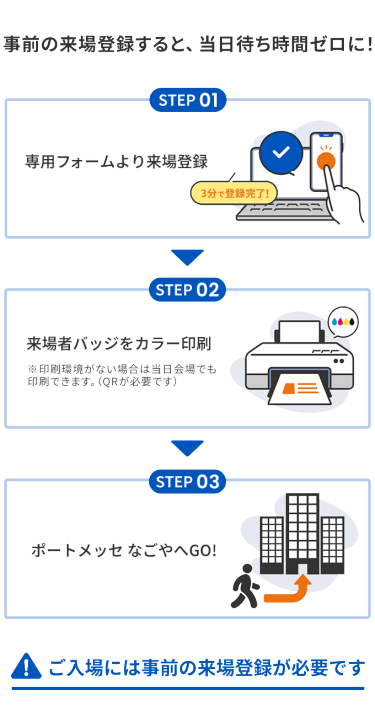 事前の来場登録すると、当日待ち時間ゼロに!

STEP 01

専用フォームより来場登録

3分で登録完了!

STEP 02

来場者バッジをカラー印刷

※印刷環境がない場合は当日会場でも印刷できます。(QRが必要です)

STEP 03

ポートメッセ なごやへGO!

ご入場には事前の来場登録が必要です