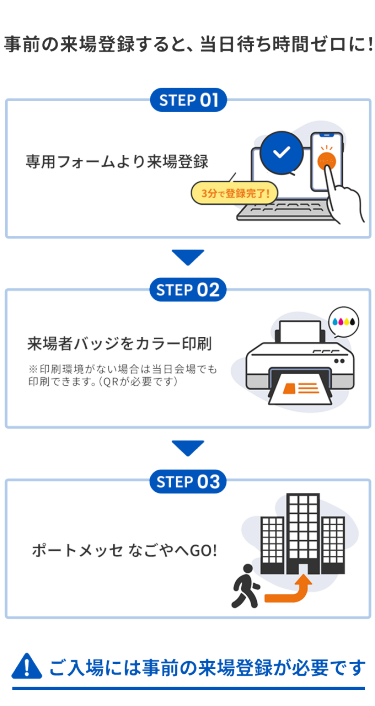 事前の来場登録すると、当日待ち時間ゼロに!

STEP 01

専用フォームより来場登録

3分で登録完了!

STEP 02

来場者バッジをカラー印刷

※印刷環境がない場合は当日会場でも印刷できます。(QRが必要です)

STEP 03

ポートメッセ なごやへGO!

ご入場には事前の来場登録が必要です